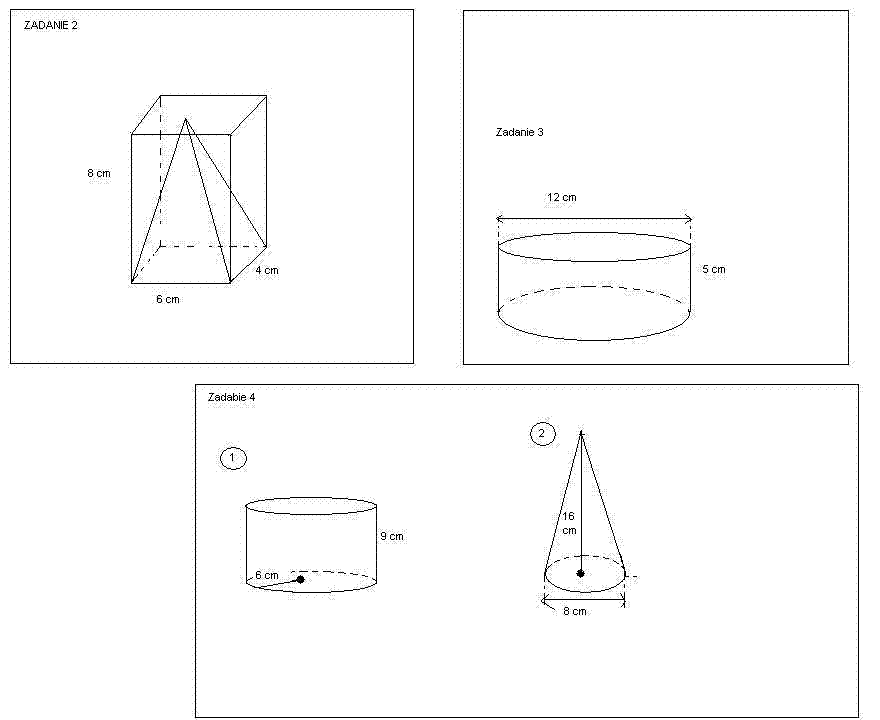 ZADANIE 2

8 cm

4 cm

6 cm

Zadanie 3

12 cm

5 cm

Zadabie 4

1

9 cm

6 cm

2

16 cm

8 cm